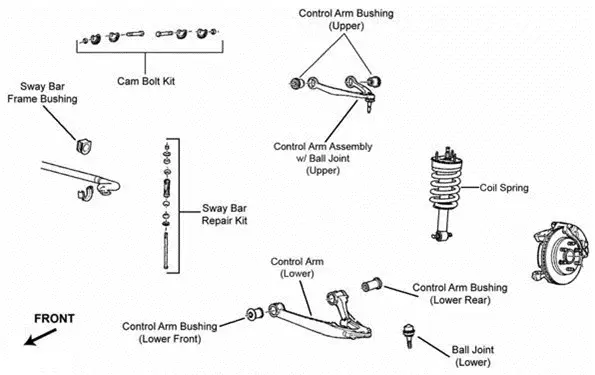 Control Arm Bushing
(Upper)

Cam Bolt Kit

Sway Bar
Frame Bushing

Control Arm Assembly
w/ Ball Joint
(Upper)

Coil Spring

Sway Bar
Repair Kit

Control Arm
(Lower)

Control Arm Bushing
(Lower Rear)

FRONT

Control Arm Bushing
(Lower Front)

Ball Joint
(Lower)