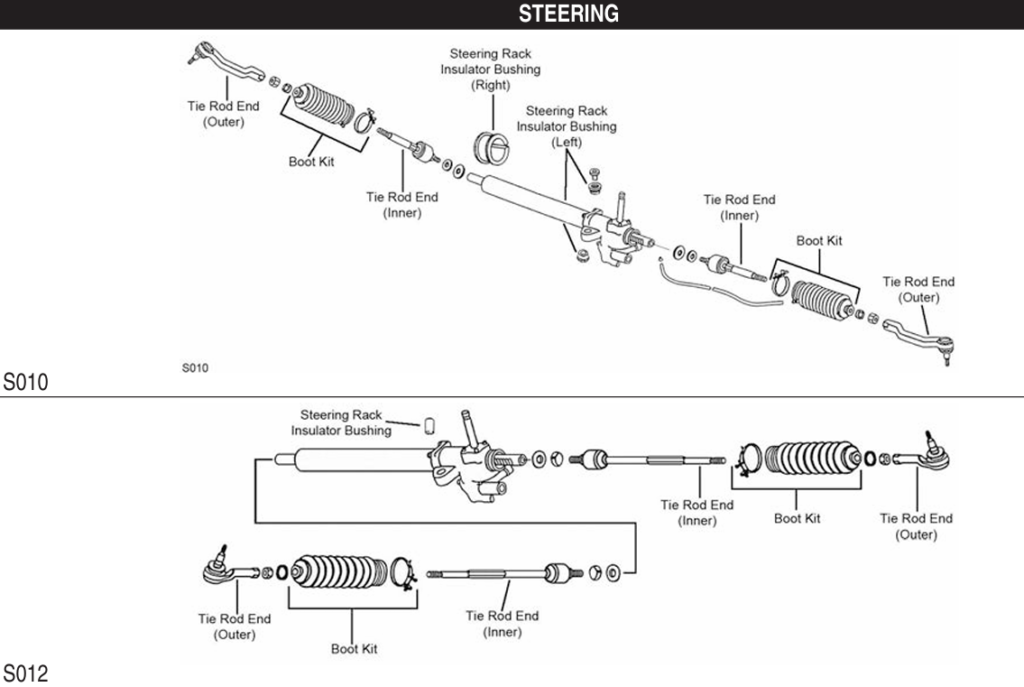 STEERING

Tie Rod End (Outer)

Boot Kit

Steering Rack Insulator Bushing (Right)

Steering Rack Insulator Bushing (Left)

Tie Rod End (Inner)

Tie Rod End (Inner)

Boot Kit

Tie Rod End (Outer)

S010

S010

Steering Rack Insulator Bushing

Tie Rod End (Inner)

Boot Kit

Tie Rod End (Outer)

Tie Rod End (Outer)

Boot Kit

Tie Rod End (Inner)

S012