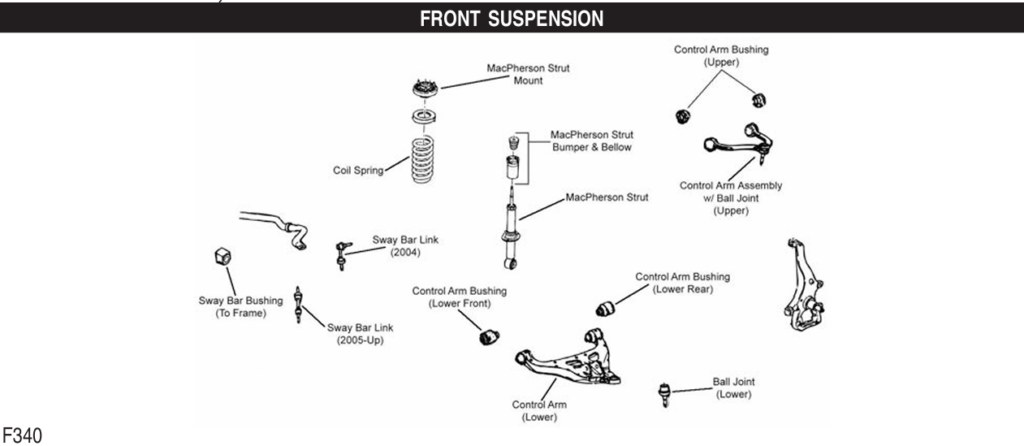 FRONT SUSPENSION

MacPherson Strut Mount

Control Arm Bushing (Upper)

Coil Spring

MacPherson Strut Bumper & Bellow

MacPherson Strut

Control Arm Assembly w/ Ball Joint (Upper)

Sway Bar Link (2004)

Sway Bar Bushing (To Frame)

Sway Bar Link (2005-Up)

Control Arm Bushing (Lower Front)

Control Arm Bushing (Lower Rear)

Control Arm (Lower)

Ball Joint (Lower)

F340