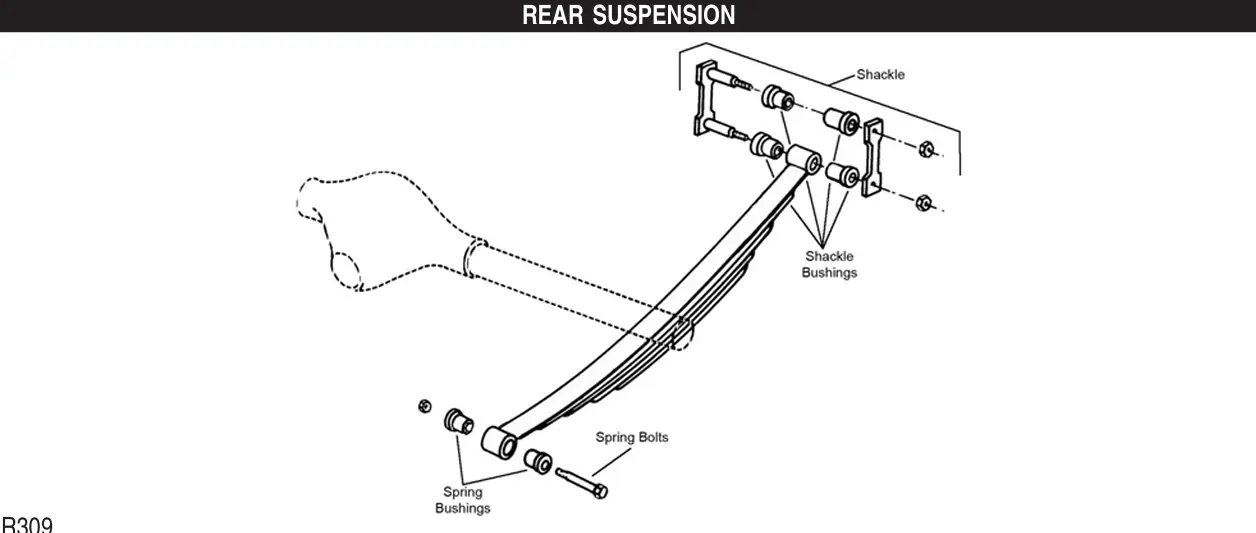 REAR SUSPENSION

Shackle

Shackle Bushings

Spring Bolts

Spring Bushings

B309